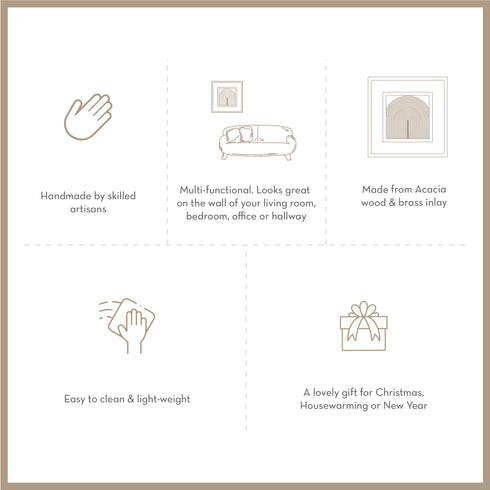 Handmade by skilled artisans

Multi-functional. Looks great on the wall of your living room, bedroom, office or hallway

Made from Acacia wood & brass inlay

Easy to clean & light-weight

A lovely gift for Christmas, Housewarming or New Year